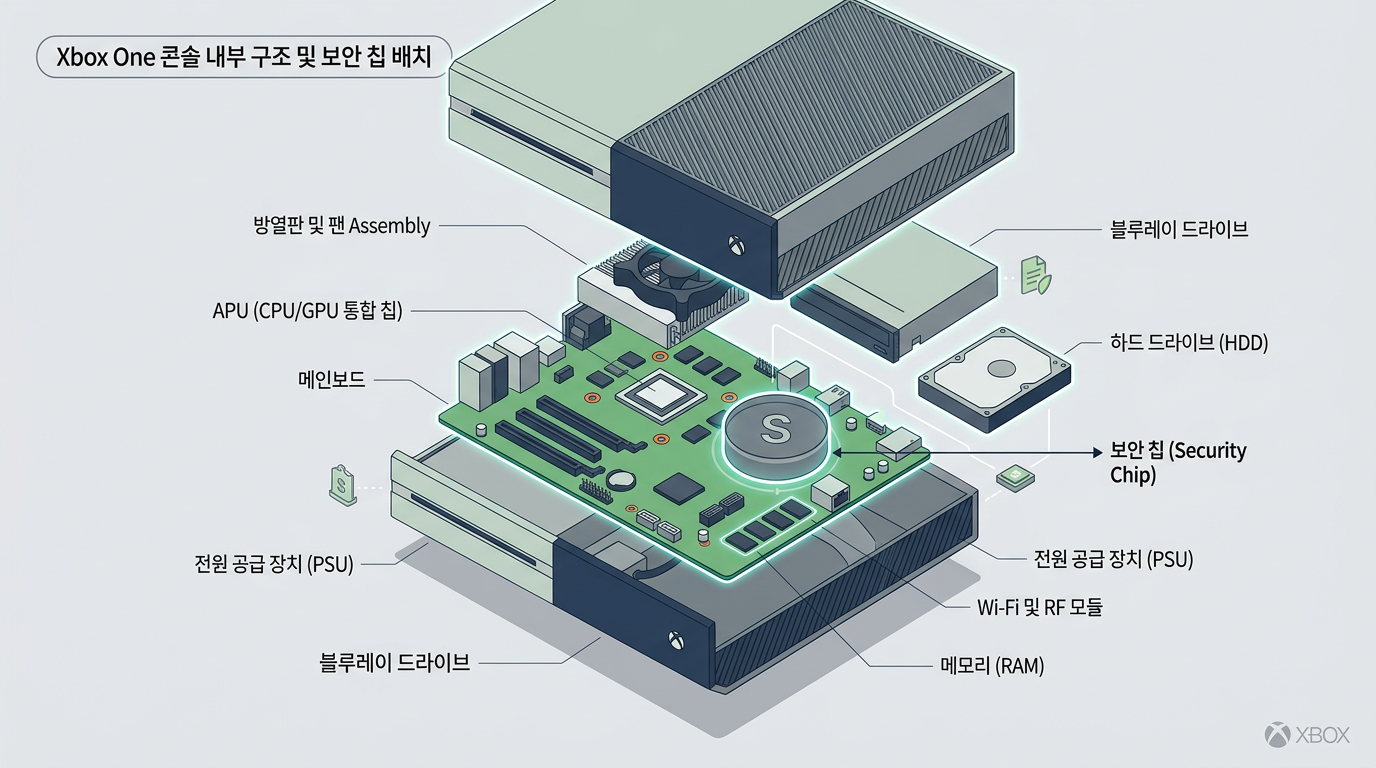 Xbox One 콘솔 내부 구조 및 보안 칩 배치

방열판 및 팬 Assembly

APU (CPU/GPU 통합 칩)

메인보드

전원 공급 장치 (PSU)

블루레이 드라이브

블루레이 드라이브

하드 드라이브 (HDD)

S

보안 칩 (Security Chip)

전원 공급 장치 (PSU)

Wi-Fi 및 RF 모듈

메모리 (RAM)

XBOX